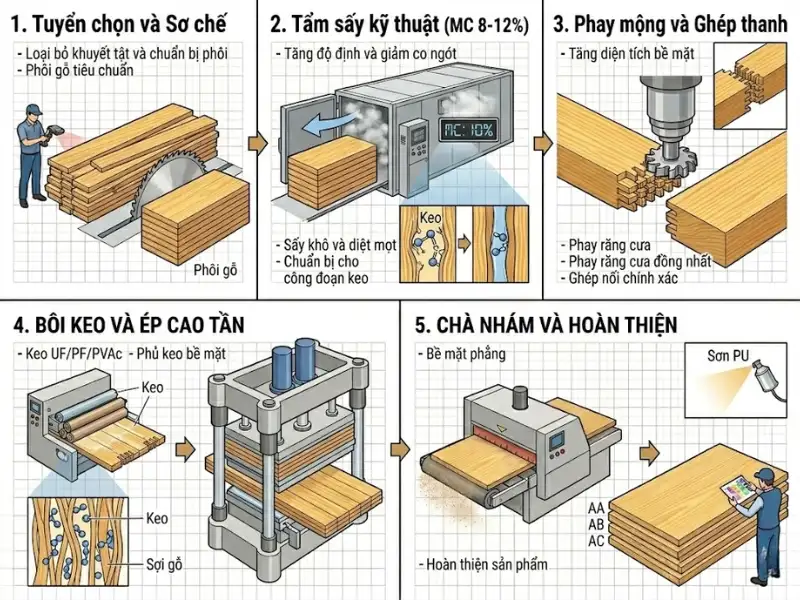 1. Tuyển chọn và Sơ chế

- Loại bỏ khuyết tật và chuẩn bị phôi
- Phôi gỗ tiêu chuẩn

Phôi gỗ

2. Tẩm sấy kỹ thuật (MC 8-12%)

- Tăng độ định và giảm co ngót

MC: 10%

Keo

- Sấy khô và diệt mọt
- Chuẩn bị cho công đoạn keo

3. Phay mộng và Ghép thanh

- Tăng diện tích bề mặt

- Phay răng cưa
- Phay răng cưa đồng nhất
- Ghép nối chính xác

4. BÔI KEO VÀ ÉP CAO TẦN

- Keo UF/PF/PVAc - Phủ keo bề mặt

Keo

Keo

Sợi gỗ

5. CHÀ NHÁM VÀ HOÀN THIỆN

- Bề mặt phẳng

Sơn PU

AA
AB
AC

- Hoàn thiện sản phẩm