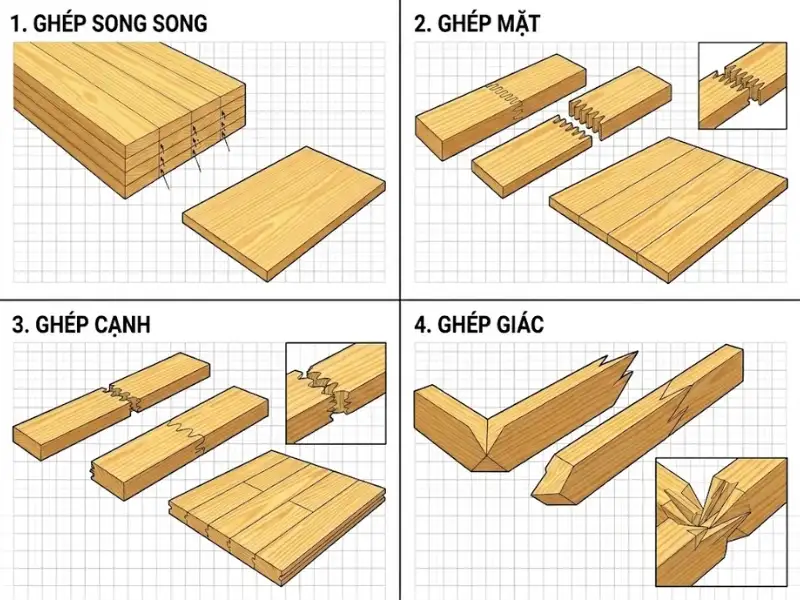 1. GHÉP SONG SONG

2. GHÉP MẶT

3. GHÉP CẠNH

4. GHÉP GIÁC